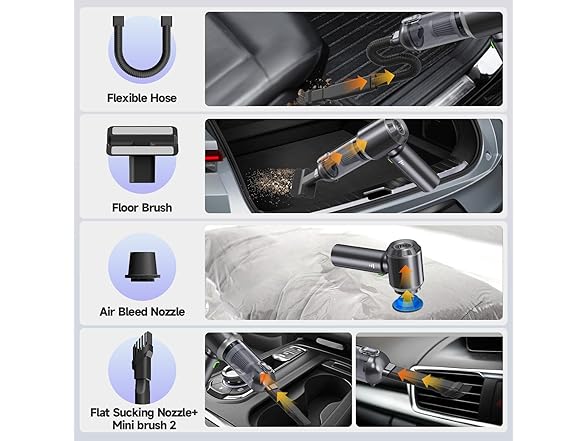 Flexible Hose

Floor Brush

Air Bleed Nozzle

Flat Sucking Nozzle+ Mini brush 2