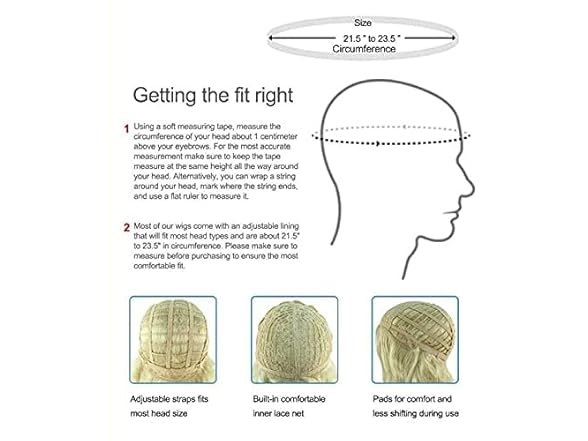 Size
21.5 " to 23.5 "
Circumference

Getting the fit right

1 Using a soft measuring tape, measure the circumference of your head about 1 centimeter above your eyebrows. For the most accurate measurement make sure to keep the tape measure at the same height all the way around your head. Alternatively, you can wrap a string around your head, mark where the string ends, and use a flat ruler to measure it.

2 Most of our wigs come with an adjustable lining that will fit most head types and are about 21.5" to 23.5" in circumference. Please make sure to measure before purchasing to ensure the most comfortable fit.

Adjustable straps fits most head size

Built-in comfortable inner lace net

Pads for comfort and less shifting during use