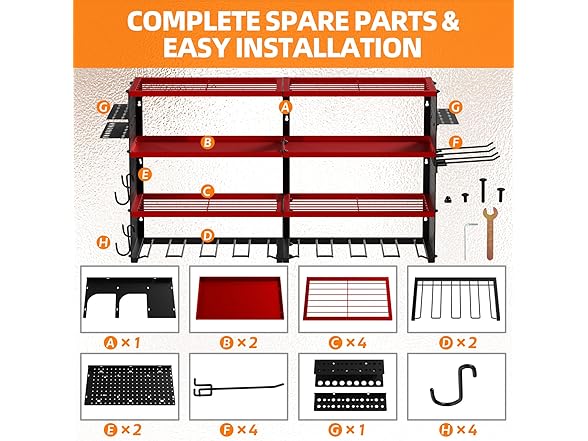 COMPLETE SPARE PARTS & EASY INSTALLATION

G
A
G
B
F
E
C
H
D

A × 1
B × 2
C × 4
D × 2

E × 2
F × 4
G × 1
H × 4