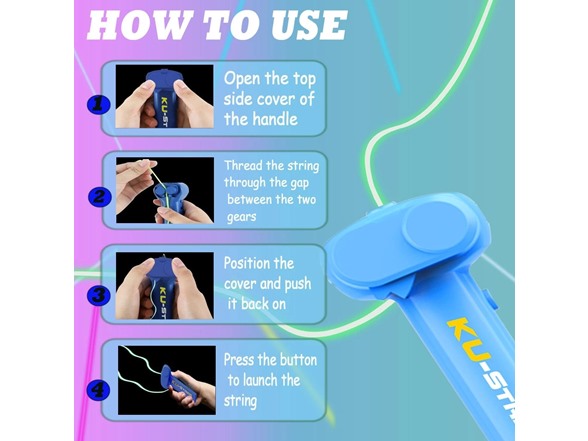 HOW TO USE

1
KU-ST
Open the top side cover of the handle

2
Thread the string through the gap between the two gears

3
KU-ST
Position the cover and push it back on

4
Press the button to launch the string

KU-ST