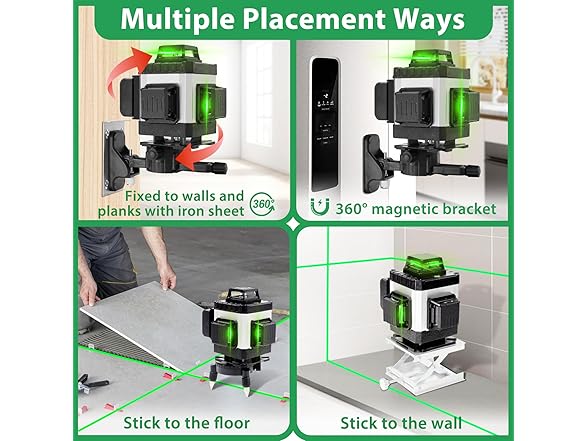 Multiple Placement Ways

Fixed to walls and planks with iron sheet

360°

360° magnetic bracket

Stick to the floor

Stick to the wall