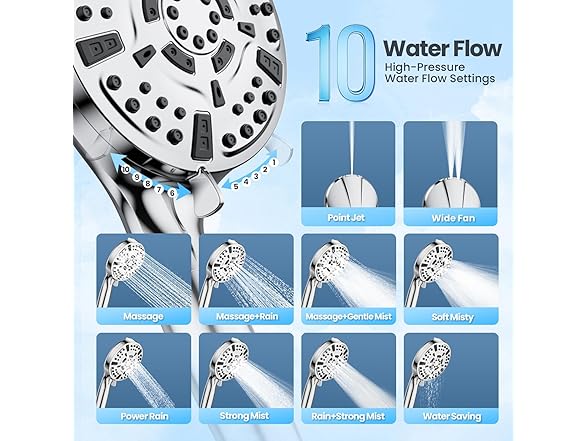 10 Water Flow
High-Pressure Water Flow Settings

10 9 8 7 6
5 4 3 2 1

Point Jet
Wide Fan

Massage
Massage+Rain
Massage+Gentle Mist
Soft Misty

Power Rain
Strong Mist
Rain+Strong Mist
Water Saving