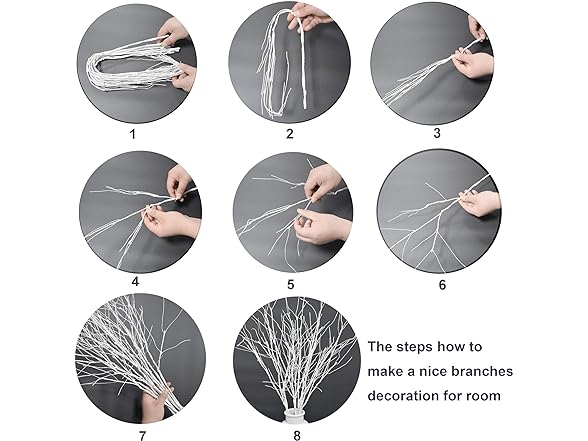 1
2
3
4
5
6
7
8
The steps how to make a nice branches decoration for room