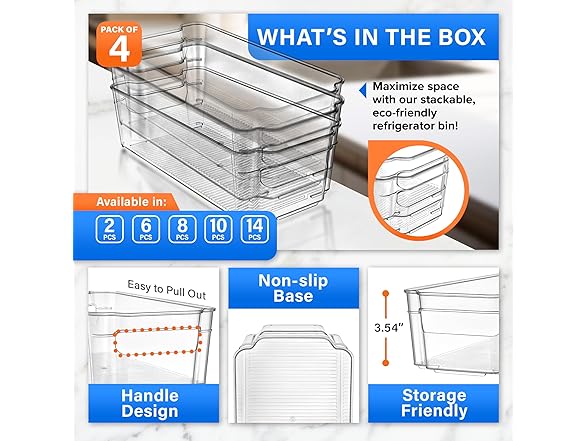 PACK OF 4

WHAT'S IN THE BOX

Maximize space with our stackable, eco-friendly refrigerator bin!

Available in:

2 PCS 6 PCS 8 PCS 10 PCS 14 PCS

Easy to Pull Out

Handle Design

Non-slip Base

3.54"

Storage Friendly