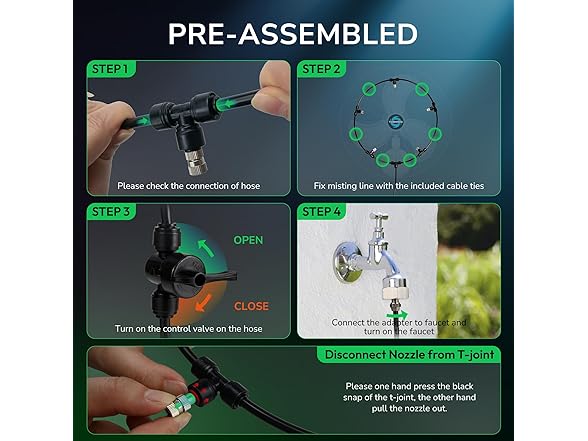 PRE-ASSEMBLED

STEP 1

Please check the connection of hose

STEP 2

Fix misting line with the included cable ties

STEP 3

OPEN

CLOSE

Turn on the control valve on the hose

STEP 4

Connect the adapter to faucet and turn on the faucet

Disconnect Nozzle from T-joint

Please one hand press the black snap of the t-joint, the other hand pull the nozzle out.