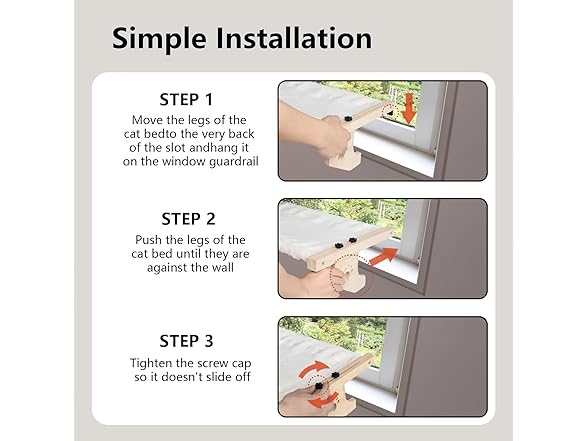 Simple Installation

STEP 1

Move the legs of the cat bedto the very back of the slot andhang it on the window guardrail

STEP 2

Push the legs of the cat bed until they are against the wall

STEP 3

Tighten the screw cap so it doesn't slide off