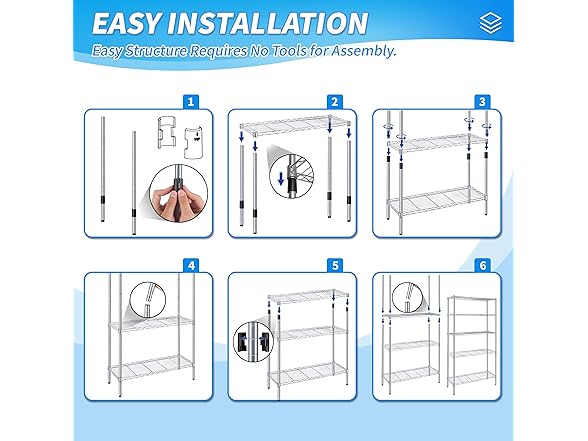 EASY INSTALLATION

Easy Structure Requires No Tools for Assembly.

1

2

3

4

5

6