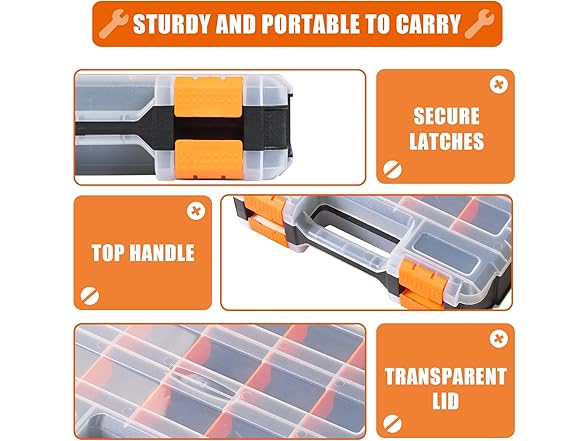 STURDY AND PORTABLE TO CARRY

SECURE LATCHES

TOP HANDLE

TRANSPARENT LID