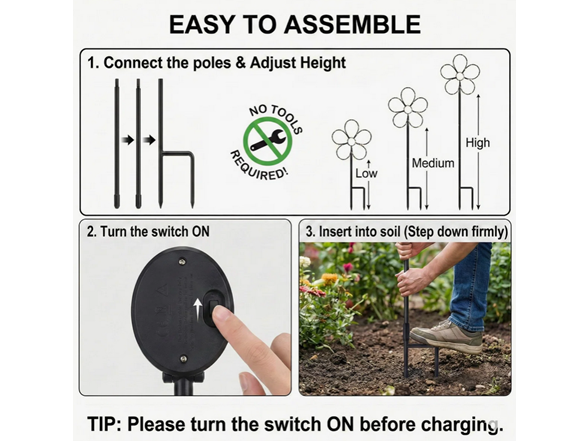 EASY TO ASSEMBLE

1. Connect the poles & Adjust Height

NO TOOLS REQUIRED!

Low

Medium

High

2. Turn the switch ON

3. Insert into soil (Step down firmly)

TIP: Please turn the switch ON before charging.