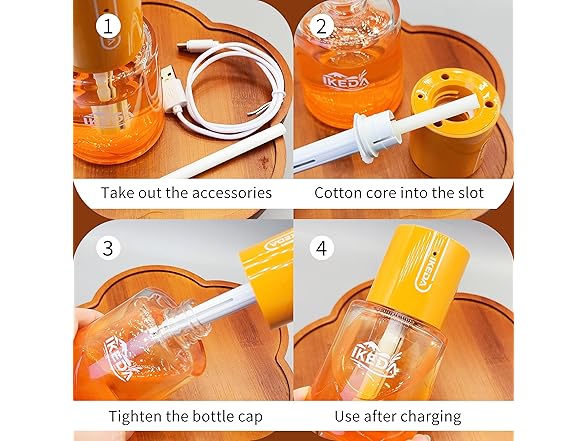 1

IKEDA

Take out the accessories

2

IKEDA

Cotton core into the slot

3

IKEDA

IKEDA

Tighten the bottle cap

4

IKEDA

IKEDA

Use after charging