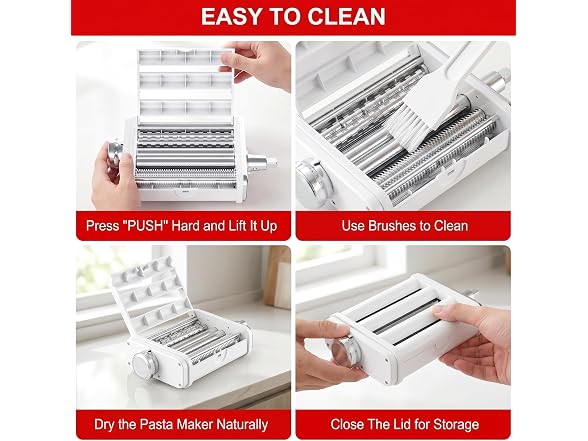 EASY TO CLEAN

Press "PUSH" Hard and Lift It Up

Use Brushes to Clean

Dry the Pasta Maker Naturally

Close The Lid for Storage