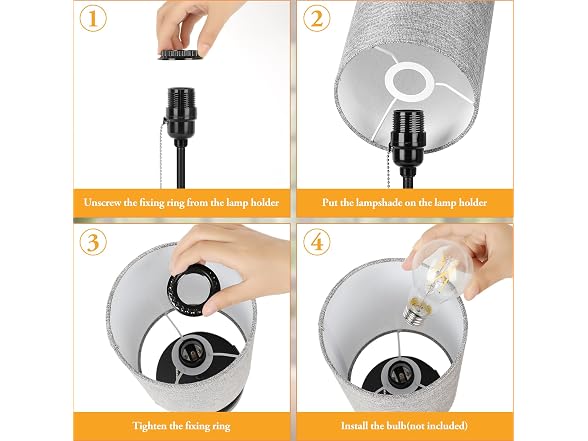 1
Unscrew the fixing ring from the lamp holder

2
Put the lampshade on the lamp holder

3
Tighten the fixing ring

4
Install the bulb(not included)