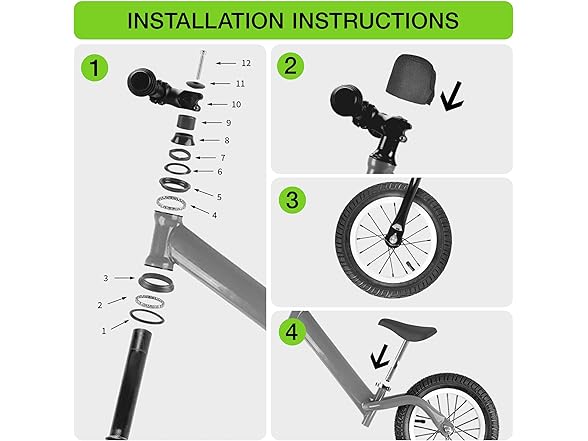 INSTALLATION INSTRUCTIONS

1

12
11
10
9
8
7
6
5
4
3
2
1

2

3

4