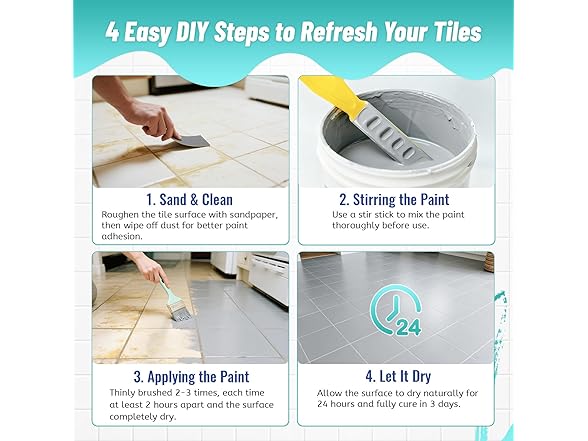 4 Easy DIY Steps to Refresh Your Tiles

1. Sand & Clean
Roughen the tile surface with sandpaper, then wipe off dust for better paint adhesion.

2. Stirring the Paint
Use a stir stick to mix the paint thoroughly before use.

3. Applying the Paint
Thinly brushed 2-3 times, each time at least 2 hours apart and the surface completely dry.

24

4. Let It Dry
Allow the surface to dry naturally for 24 hours and fully cure in 3 days.