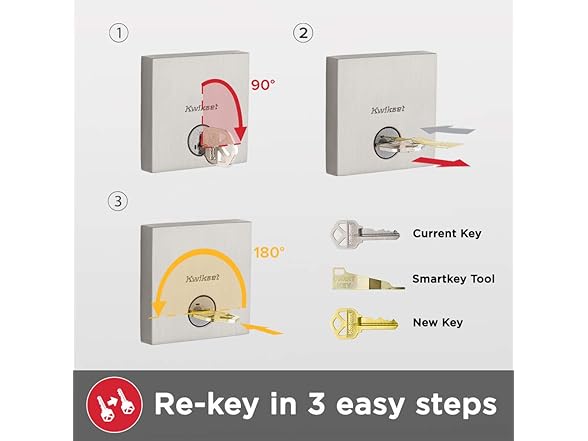 1

Kwikset

90°

2

Kwikset

3

Kwikset

180°

Current Key

Smartkey Tool

New Key

Re-key in 3 easy steps