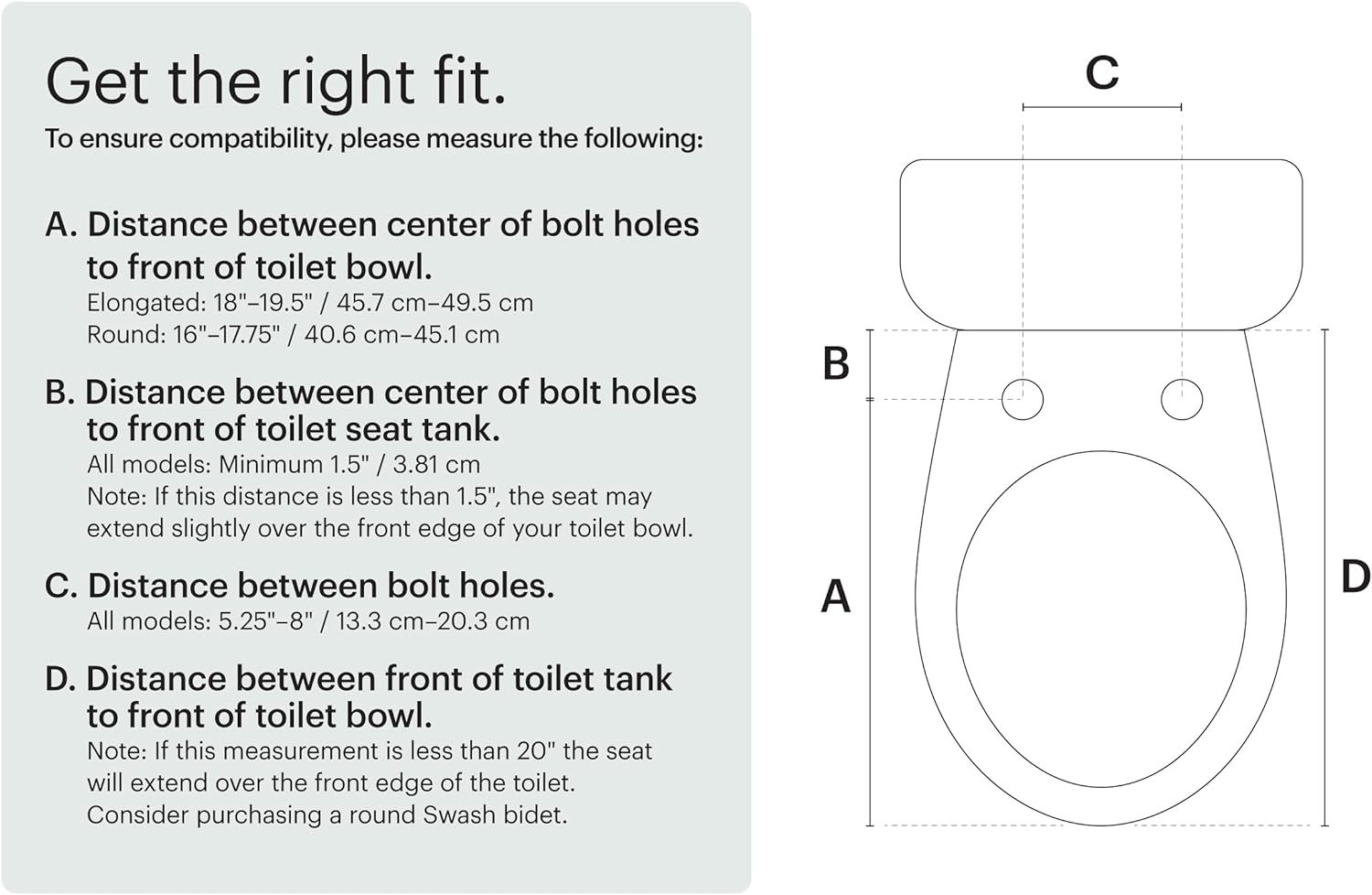 Get the right fit.
To ensure compatibility, please measure the following:

A. Distance between center of bolt holes to front of toilet bowl.
Elongated: 18"–19.5" / 45.7 cm–49.5 cm
Round: 16"–17.75" / 40.6 cm–45.1 cm

B. Distance between center of bolt holes to front of toilet seat tank.
All models: Minimum 1.5" / 3.81 cm
Note: If this distance is less than 1.5", the seat may extend slightly over the front edge of your toilet bowl.

C. Distance between bolt holes.
All models: 5.25"–8" / 13.3 cm–20.3 cm

D. Distance between front of toilet tank to front of toilet bowl.
Note: If this measurement is less than 20" the seat will extend over the front edge of the toilet. Consider purchasing a round Swash bidet.

C

B

A

D