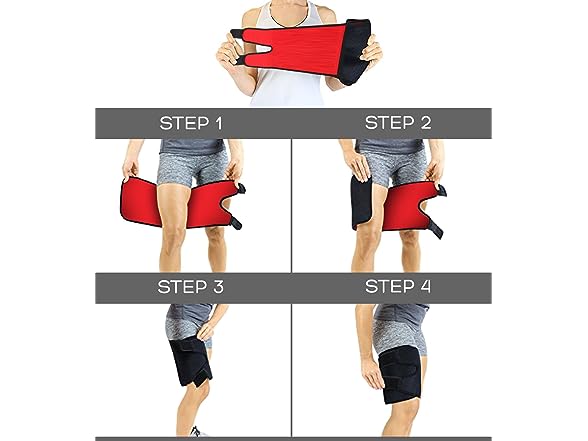 STEP 1

STEP 2

STEP 3

STEP 4