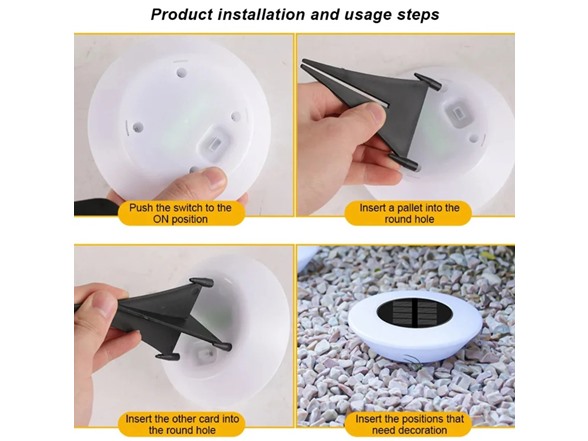 Product installation and usage steps

Push the switch to the ON position

Insert a pallet into the round hole

Insert the other card into the round hole

Insert the positions that need decoration