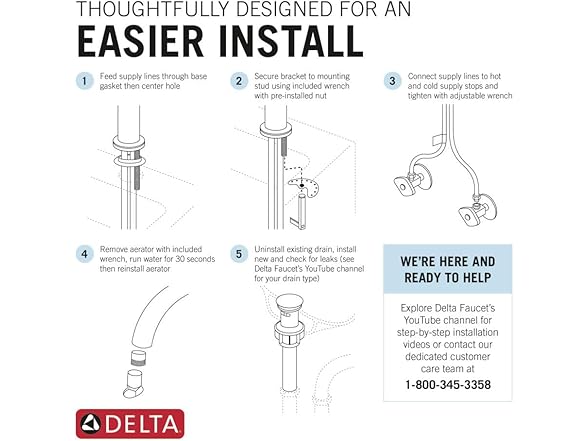 THOUGHTFULLY DESIGNED FOR AN
EASIER INSTALL

1 Feed supply lines through base gasket then center hole

2 Secure bracket to mounting stud using included wrench with pre-installed nut

3 Connect supply lines to hot and cold supply stops and tighten with adjustable wrench

4 Remove aerator with included wrench, run water for 30 seconds then reinstall aerator

5 Uninstall existing drain, install new and check for leaks (see Delta Faucet's YouTube channel for your drain type)

WE'RE HERE AND READY TO HELP

Explore Delta Faucet's YouTube channel for step-by-step installation videos or contact our dedicated customer care team at
1-800-345-3358

DELTA