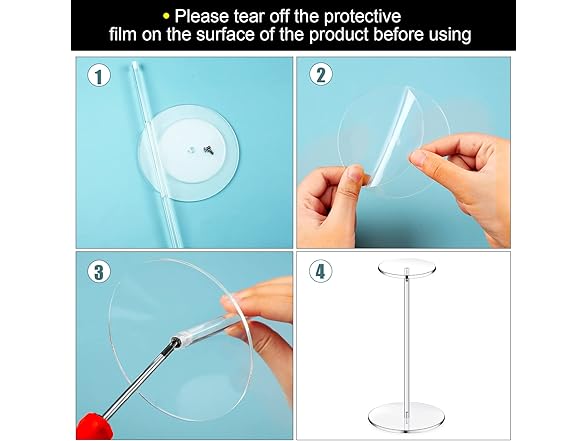 • Please tear off the protective film on the surface of the product before using

1

2

3

4