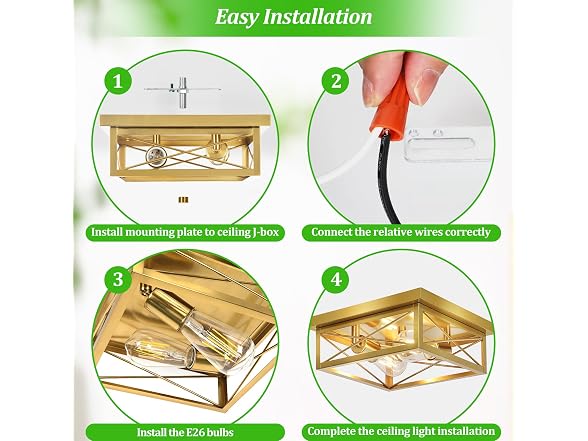 Easy Installation

1

Install mounting plate to ceiling J-box

2

Connect the relative wires correctly

3

Install the E26 bulbs

4

Complete the ceiling light installation