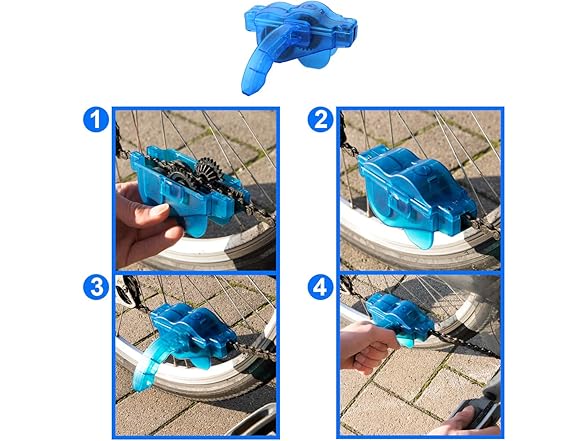 1
2
3
4