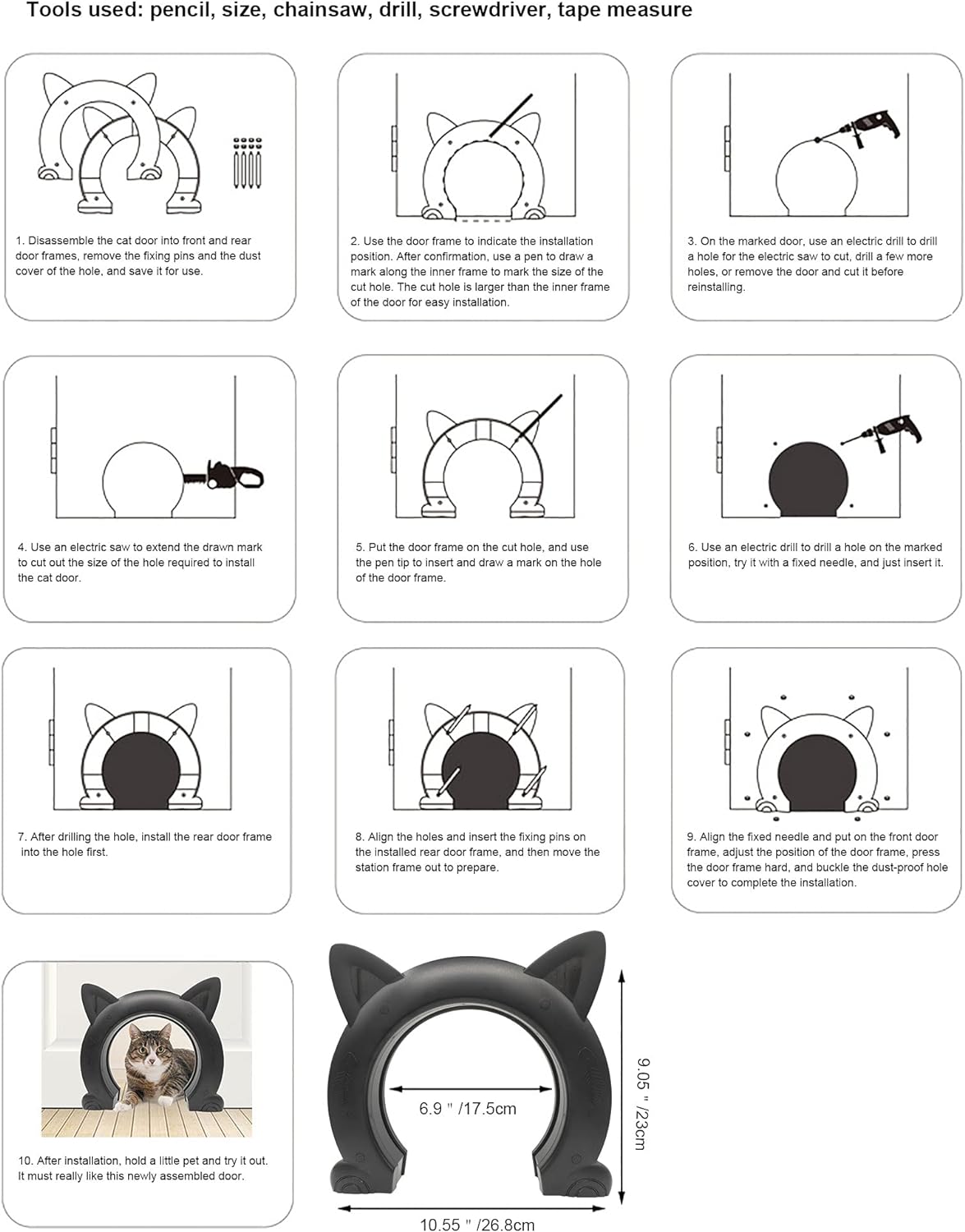 Tools used: pencil, size, chainsaw, drill, screwdriver, tape measure

1. Disassemble the cat door into front and rear door frames, remove the fixing pins and the dust cover of the hole, and save it for use.

2. Use the door frame to indicate the installation position. After confirmation, use a pen to draw a mark along the inner frame to mark the size of the cut hole. The cut hole is larger than the inner frame of the door for easy installation.

3. On the marked door, use an electric drill to drill a hole for the electric saw to cut, drill a few more holes, or remove the door and cut it before reinstalling.

4. Use an electric saw to extend the drawn mark to cut out the size of the hole required to install the cat door.

5. Put the door frame on the cut hole, and use the pen tip to insert and draw a mark on the hole of the door frame.

6. Use an electric drill to drill a hole on the marked position, try it with a fixed needle, and just insert it.

7. After drilling the hole, install the rear door frame into the hole first.

8. Align the holes and insert the fixing pins on the installed rear door frame, and then move the station frame out to prepare.

9. Align the fixed needle and put on the front door frame, adjust the position of the door frame, press the door frame hard, and buckle the dust-proof hole cover to complete the installation.

10. After installation, hold a little pet and try it out. It must really like this newly assembled door.

6.9 " /17.5cm

9.05 " /23cm

10.55 " /26.8cm