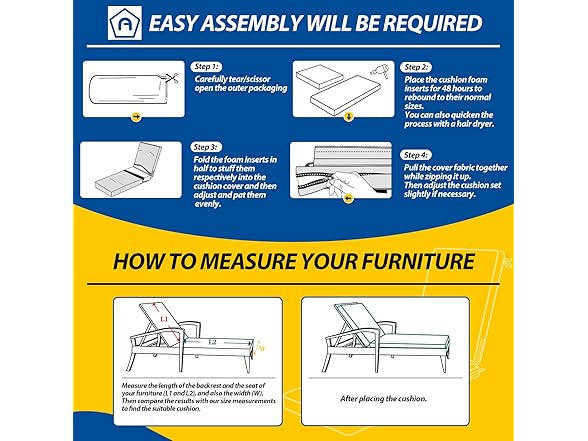 EASY ASSEMBLY WILL BE REQUIRED

Step 1:
Carefully tear/scissor open the outer packaging

Step 2:
Place the cushion foam inserts for 48 hours to rebound to their normal sizes.
You can also quicken the process with a hair dryer.

Step 3:
Fold the foam inserts in half to stuff them respectively into the cushion cover and then adjust and pat them evenly.

Step 4:
Pull the cover fabric together while zipping it up.
Then adjust the cushion set slightly if necessary.

HOW TO MEASURE YOUR FURNITURE

L1
L2
W

Measure the length of the backrest and the seat of your furniture (L1 and L2), and also the width (W). Then compare the results with our size measurements to find the suitable cushion.

After placing the cushion.