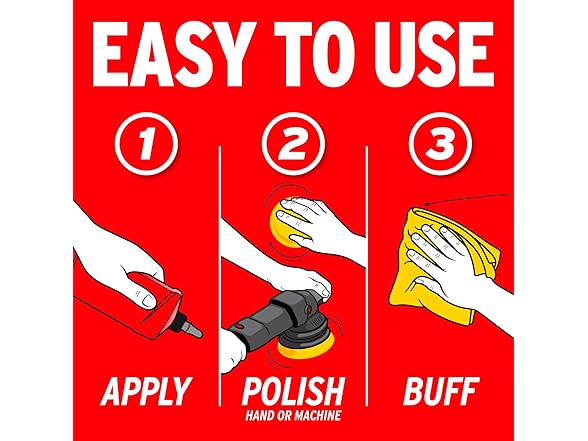 EASY TO USE

1

APPLY

2

POLISH
HAND OR MACHINE

3

BUFF