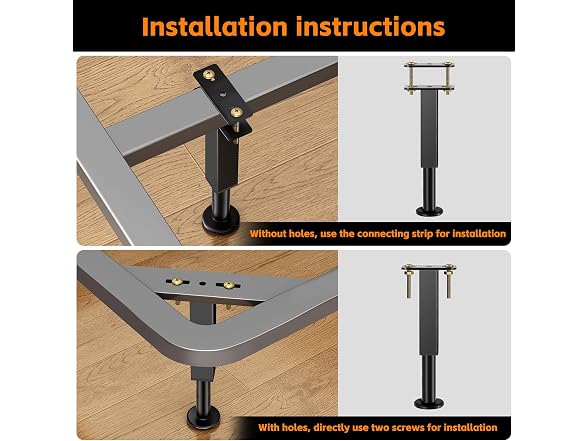 Installation instructions

Without holes, use the connecting strip for installation

With holes, directly use two screws for installation