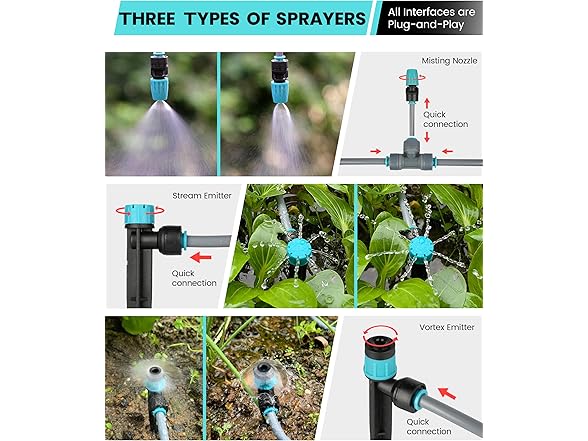 THREE TYPES OF SPRAYERS

All Interfaces are Plug-and-Play

Misting Nozzle

Quick connection

Stream Emitter

Quick connection

Vortex Emitter

Quick connection