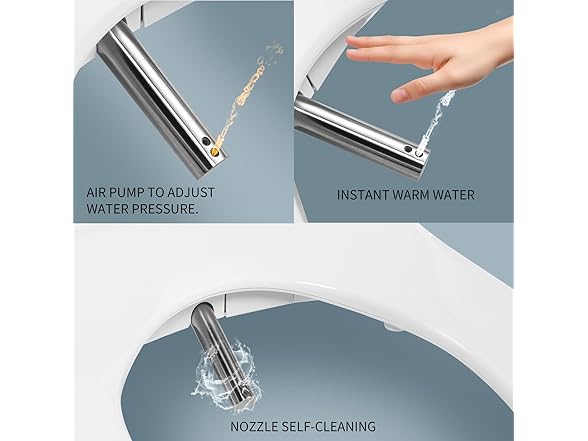 AIR PUMP TO ADJUST WATER PRESSURE.

INSTANT WARM WATER

NOZZLE SELF-CLEANING