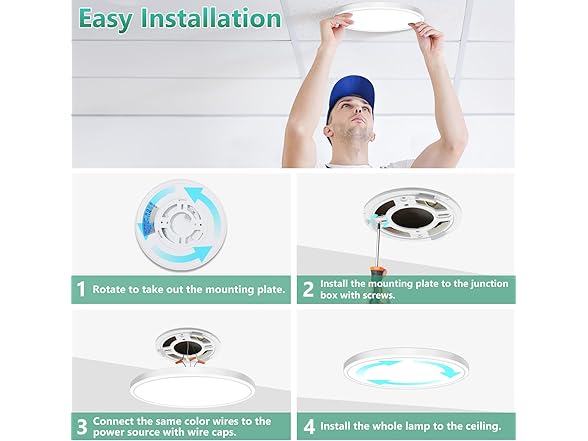 Easy Installation

1 Rotate to take out the mounting plate.

2 Install the mounting plate to the junction box with screws.

3 Connect the same color wires to the power source with wire caps.

4 Install the whole lamp to the ceiling.