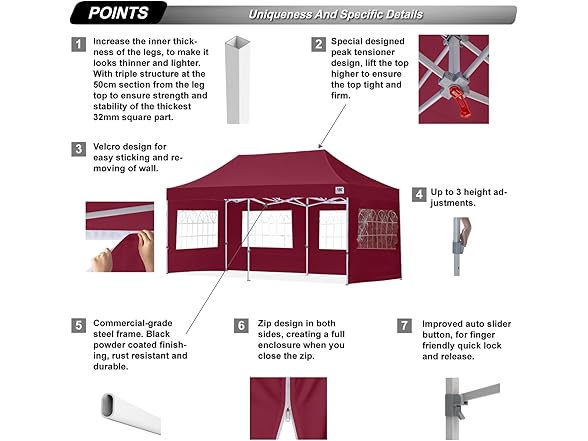 POINTS

Uniqueness And Specific Details

1 Increase the inner thickness of the legs, to make it looks thinner and lighter. With triple structure at the 50cm section from the leg top to ensure strength and stability of the thickest 32mm square part.

2 Special designed peak tensioner design, lift the top higher to ensure the top tight and firm.

3 Velcro design for easy sticking and removing of wall.

4 Up to 3 height adjustments.

5 Commercial-grade steel frame. Black powder coated finishing, rust resistant and durable.

6 Zip design in both sides, creating a full enclosure when you close the zip.

7 Improved auto slider button, for finger friendly quick lock and release.