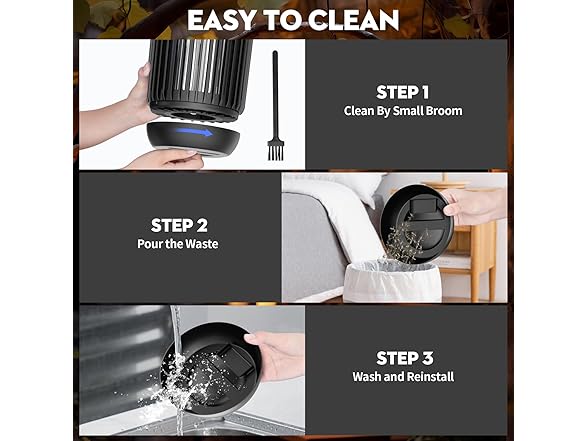 EASY TO CLEAN

STEP 1
Clean By Small Broom

STEP 2
Pour the Waste

STEP 3
Wash and Reinstall