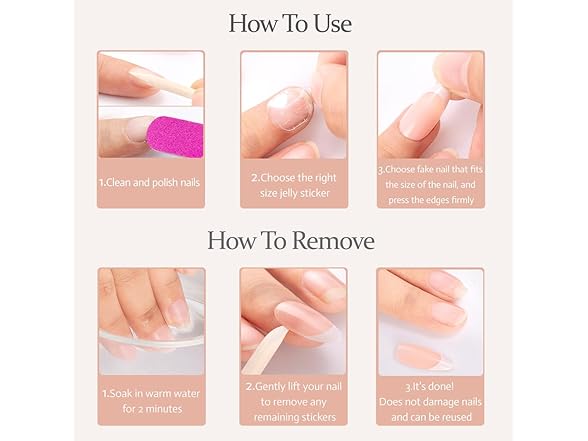 How To Use

1.Clean and polish nails

2.Choose the right size jelly sticker

3.Choose fake nail that fits the size of the nail, and press the edges firmly

How To Remove

1.Soak in warm water for 2 minutes

2.Gently lift your nail to remove any remaining stickers

3.It's done! Does not damage nails and can be reused