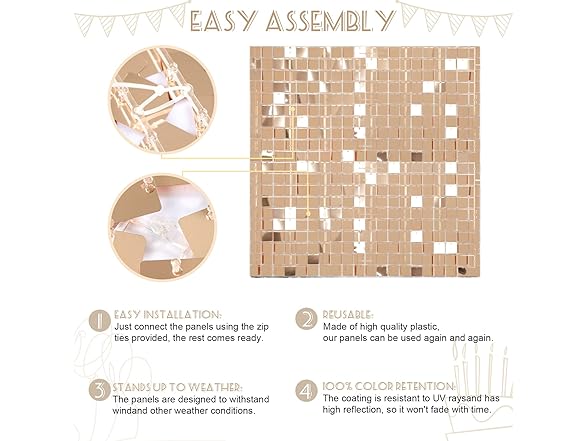 EASY ASSEMBLY

1 EASY INSTALLATION:
Just connect the panels using the zip ties provided, the rest comes ready.

2 REUSABLE:
Made of high quality plastic, our panels can be used again and again.

3 STANDS UP TO WEATHER:
The panels are designed to withstand windand other weather conditions.

4 100% COLOR RETENTION:
The coating is resistant to UV raysand has high reflection, so it won't fade with time.