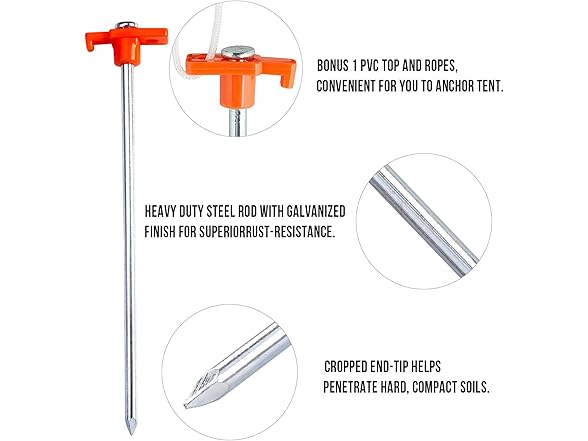 BONUS 1 PVC TOP AND ROPES, CONVENIENT FOR YOU TO ANCHOR TENT.

HEAVY DUTY STEEL ROD WITH GALVANIZED FINISH FOR SUPERIORRUST-RESISTANCE.

CROPPED END-TIP HELPS PENETRATE HARD, COMPACT SOILS.