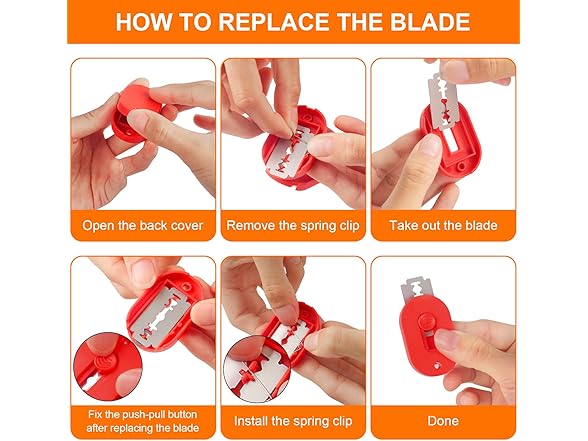 HOW TO REPLACE THE BLADE

Open the back cover

Remove the spring clip

Take out the blade

Fix the push-pull button after replacing the blade

Install the spring clip

Done