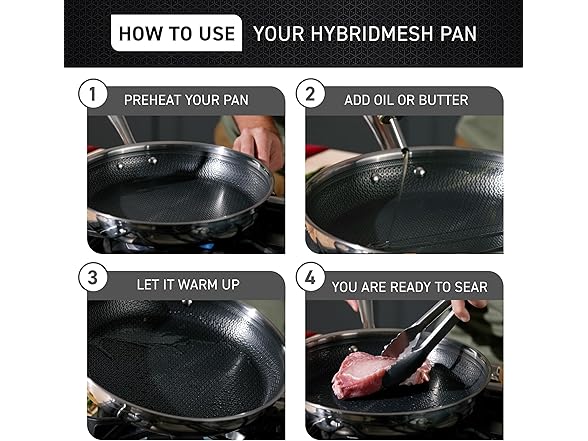 HOW TO USE YOUR HYBRIDMESH PAN

1 PREHEAT YOUR PAN

2 ADD OIL OR BUTTER

3 LET IT WARM UP

4 YOU ARE READY TO SEAR