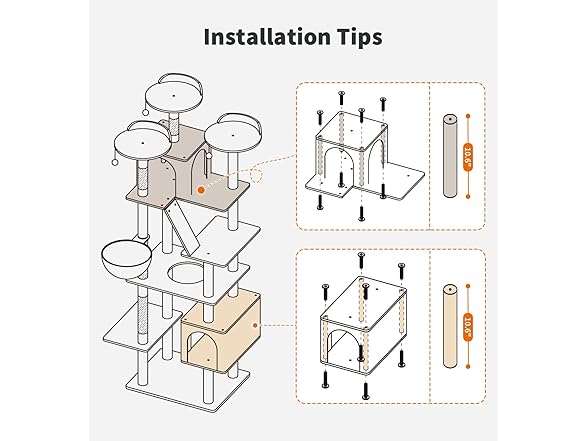 Installation Tips

10.6"

10.6"