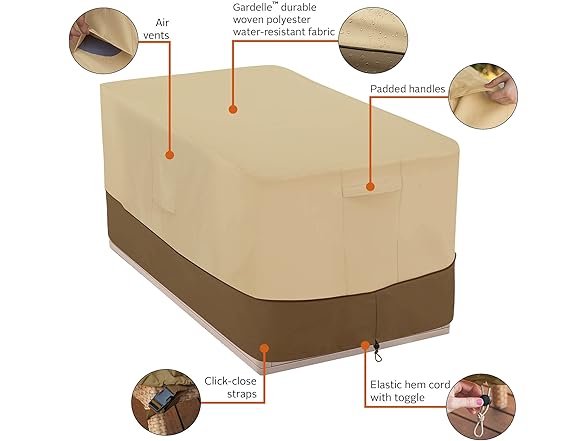 Air vents

Gardelle™ durable woven polyester water-resistant fabric

Padded handles

Click-close straps

Elastic hem cord with toggle