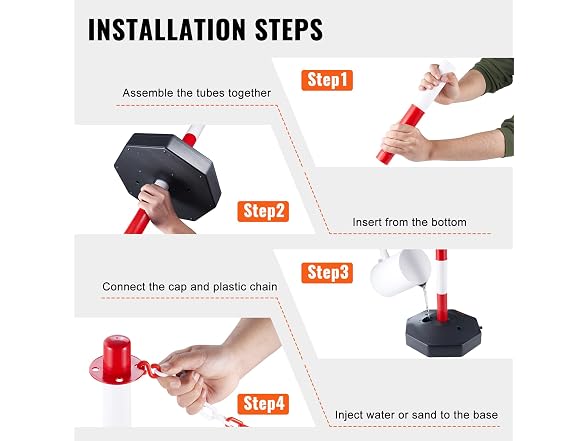 INSTALLATION STEPS

Step1

Assemble the tubes together

Step2

Insert from the bottom

Step3

Connect the cap and plastic chain

Step4

Inject water or sand to the base