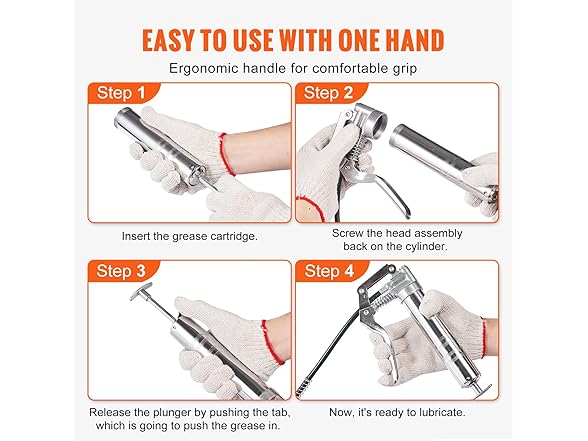 EASY TO USE WITH ONE HAND

Ergonomic handle for comfortable grip

Step 1

Insert the grease cartridge.

Step 2

Screw the head assembly back on the cylinder.

Step 3

Release the plunger by pushing the tab, which is going to push the grease in.

Step 4

Now, it's ready to lubricate.