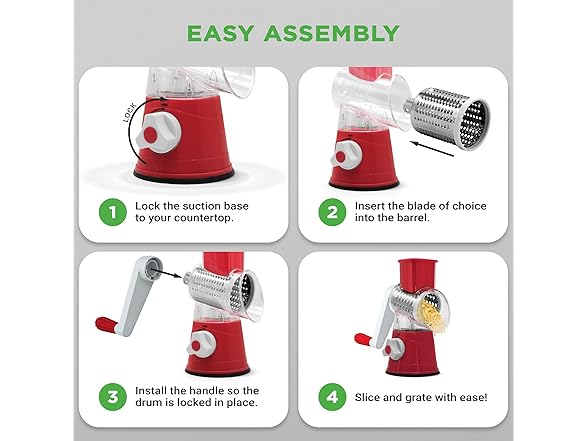 EASY ASSEMBLY

LOCK

1 Lock the suction base to your countertop.

2 Insert the blade of choice into the barrel.

3 Install the handle so the drum is locked in place.

4 Slice and grate with ease!