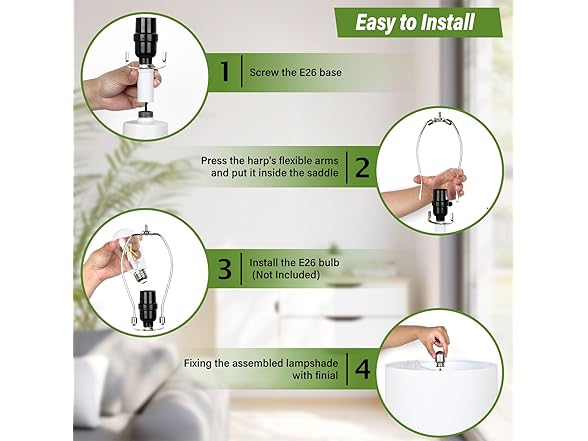 Easy to Install

1 Screw the E26 base

Press the harp's flexible arms and put it inside the saddle 2

3 Install the E26 bulb (Not Included)

Fixing the assembled lampshade with finial 4