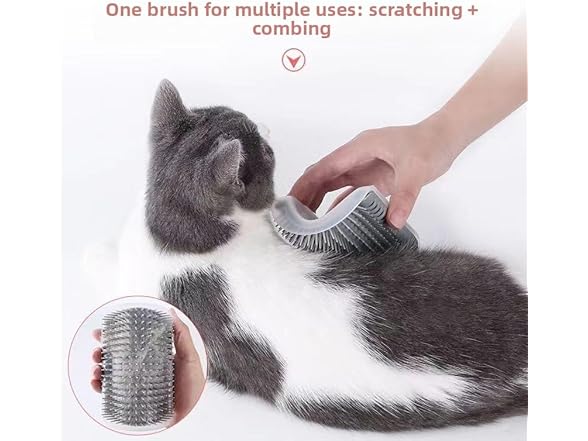 One brush for multiple uses: scratching + combing