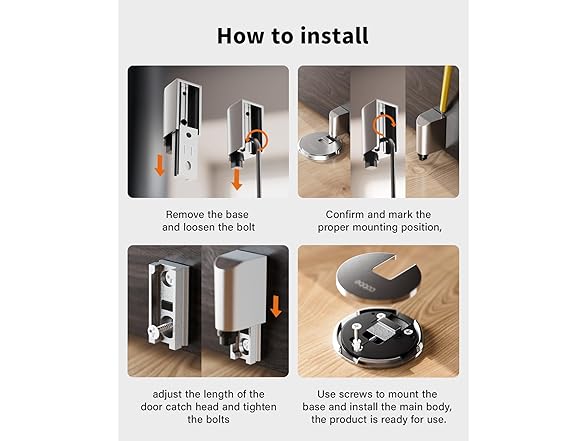 How to install

Remove the base and loosen the bolt

Confirm and mark the proper mounting position,

adjust the length of the door catch head and tighten the bolts

Use screws to mount the base and install the main body, the product is ready for use.