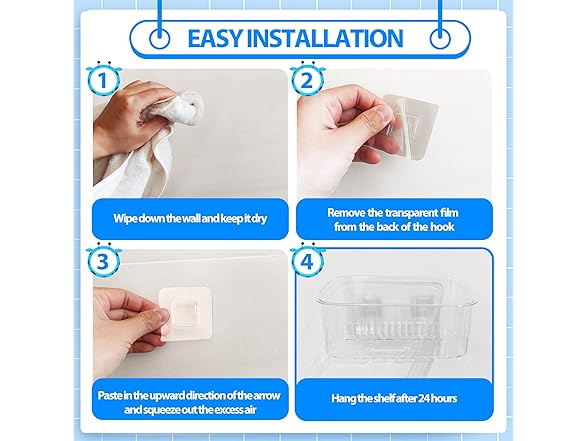 EASY INSTALLATION

1

Wipe down the wall and keep it dry

2

Remove the transparent film from the back of the hook

3

Paste in the upward direction of the arrow and squeeze out the excess air

4

Hang the shelf after 24 hours