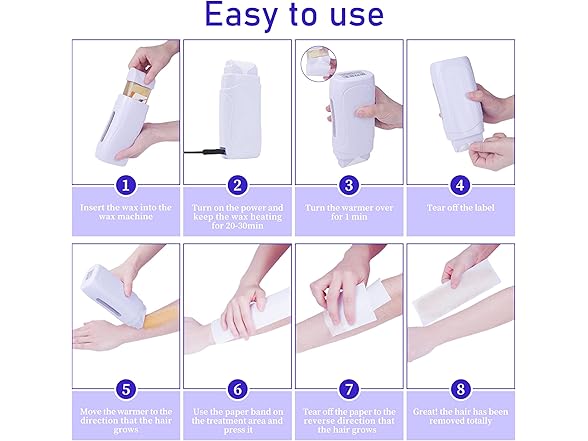 Easy to use

1
Insert the wax into the wax machine

2
Turn on the power and keep the wax heating for 20-30min

3
Turn the warmer over for 1 min

4
Tear off the label

5
Move the warmer to the direction that the hair grows

6
Use the paper band on the treatment area and press it

7
Tear off the paper to the reverse direction that the hair grows

8
Great! the hair has been removed totally